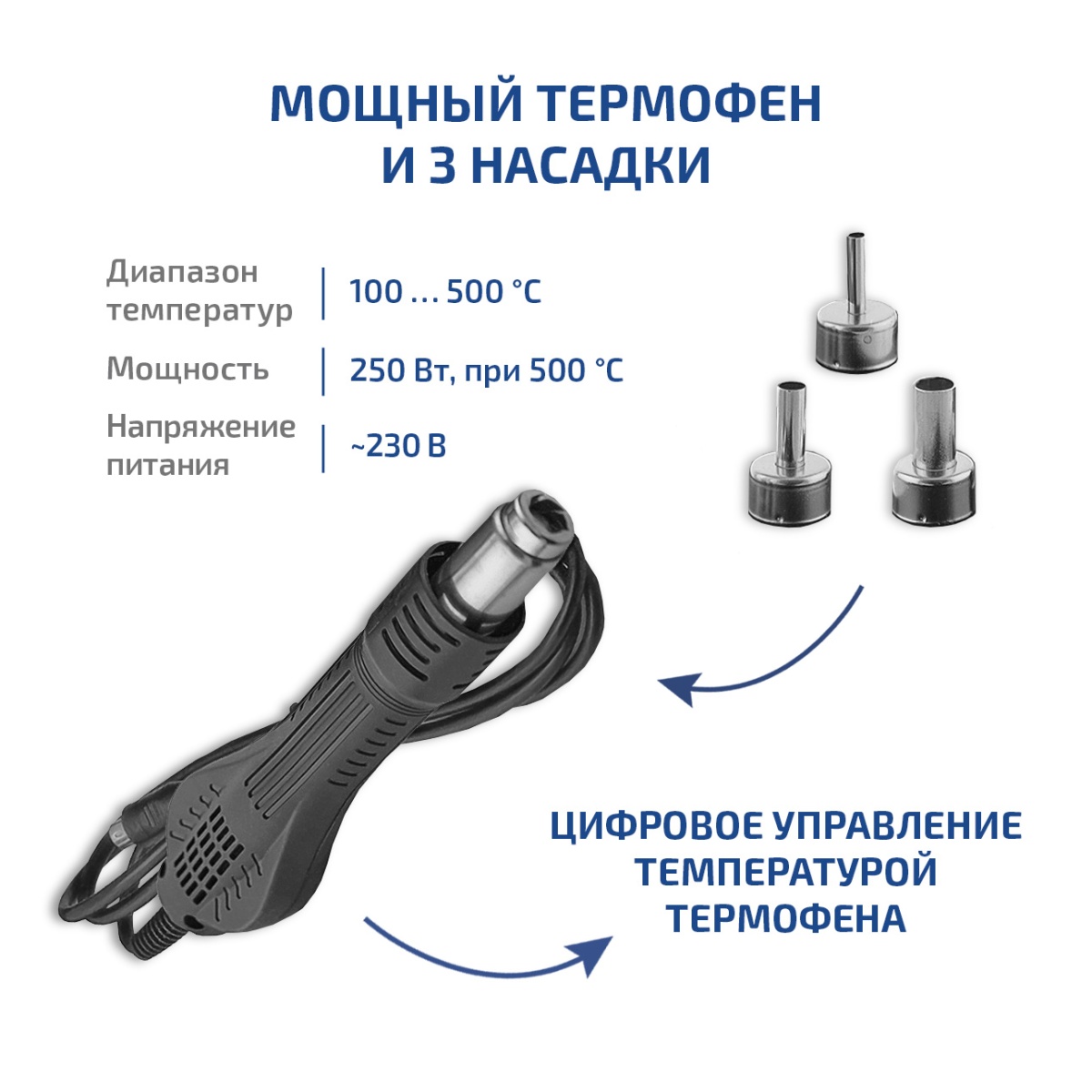 МОЩНЫЙ ТЕРМОФЕН И 3 НАСАДКИ

| Диапазон температур | 100 … 500 °C |
|---|---|
| Мощность | 250 Вт, при 500 °C |
| Напряжение питания | ~230 В |

ЦИФРОВОЕ УПРАВЛЕНИЕ ТЕМПЕРАТУРОЙ ТЕРМОФЕНА