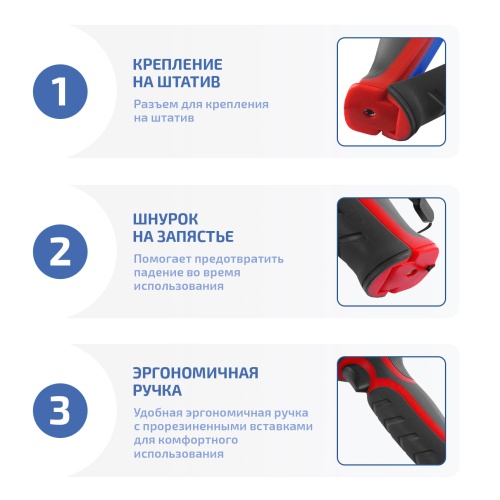 1

КРЕПЛЕНИЕ НА ШТАТИВ

Разъем для крепления на штатив

2

ШНУРОК НА ЗАПЯСТЬЕ

Помогает предотвратить падение во время использования

3

ЭРГОНОМИЧНАЯ РУЧКА

Удобная эргономичная ручка с прорезиненными вставками для комфортного использования