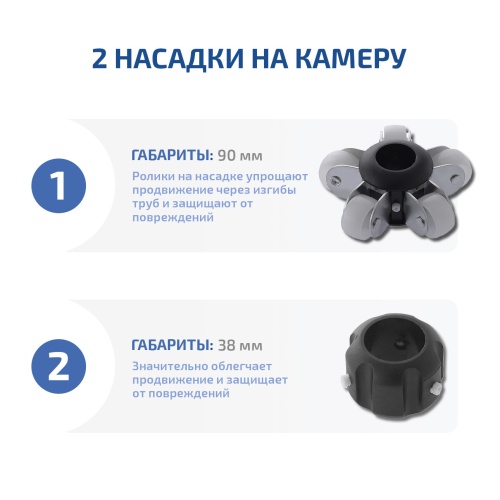 2 НАСАДКИ НА КАМЕРУ

1

ГАБАРИТЫ: 90 мм

Ролики на насадке упрощают продвижение через изгибы труб и защищают от повреждений

2

ГАБАРИТЫ: 38 мм

Значительно облегчает продвижение и защищает от повреждений