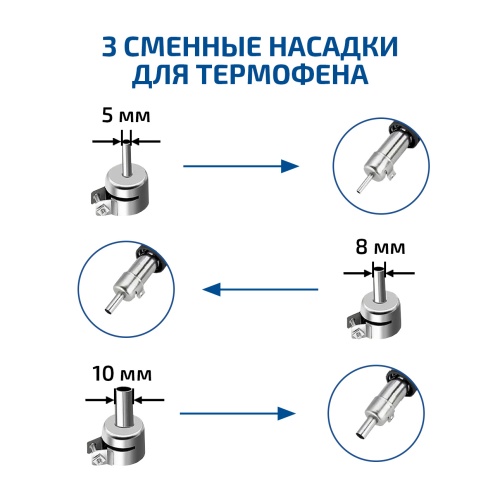 3 СМЕННЫЕ НАСАДКИ ДЛЯ ТЕРМОФЕНА

5 мм

8 мм

10 мм