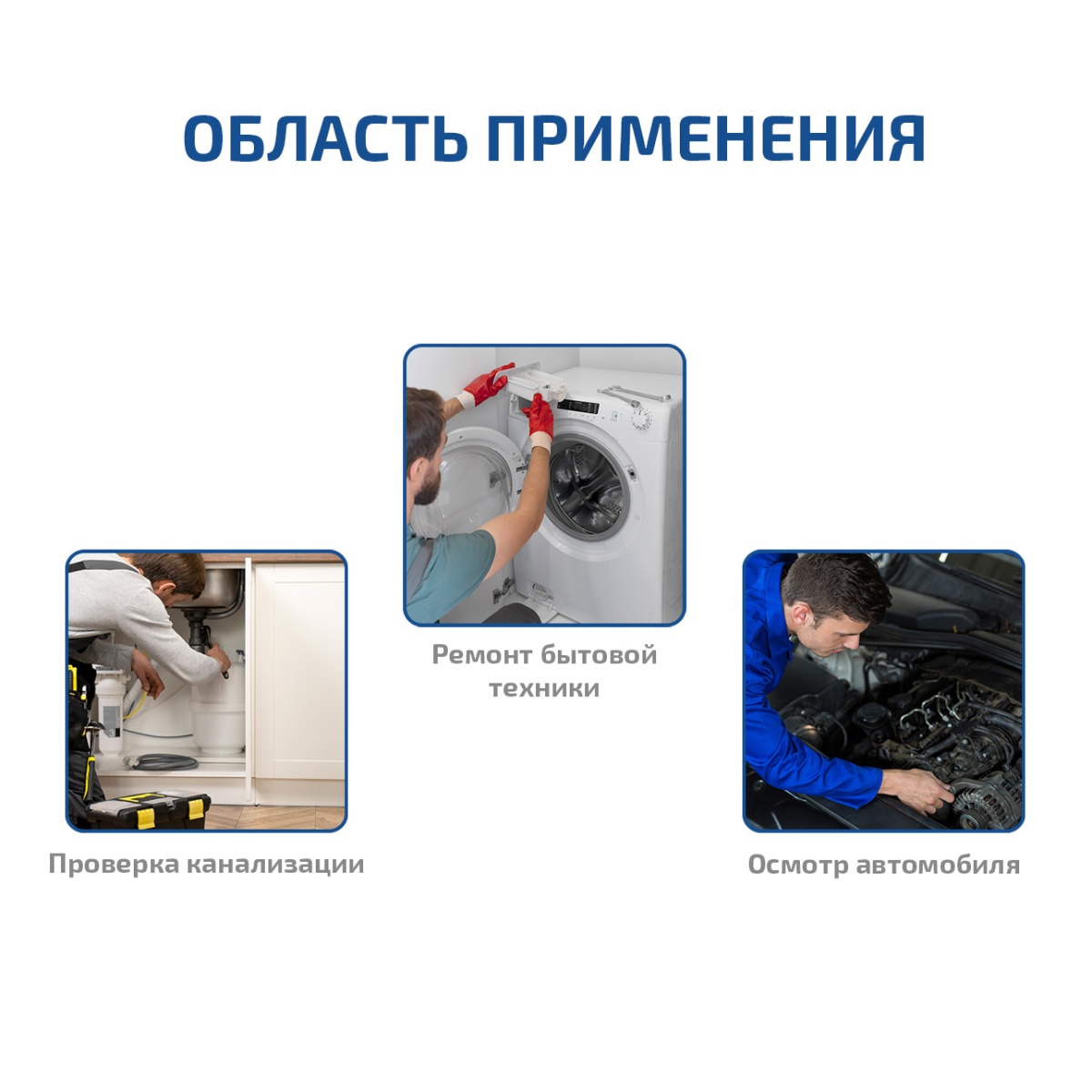 ОБЛАСТЬ ПРИМЕНЕНИЯ

Ремонт бытовой техники

Проверка канализации

Осмотр автомобиля